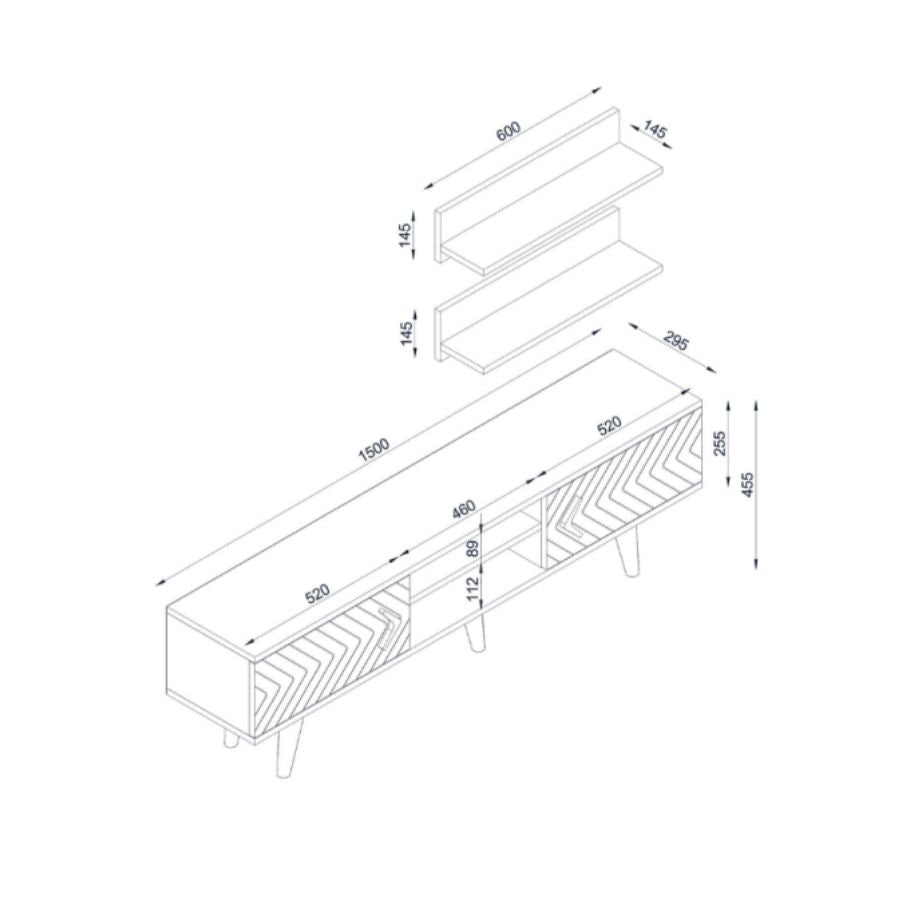 600
145
145
145
295
1500
520
255
455
460
89
112
520