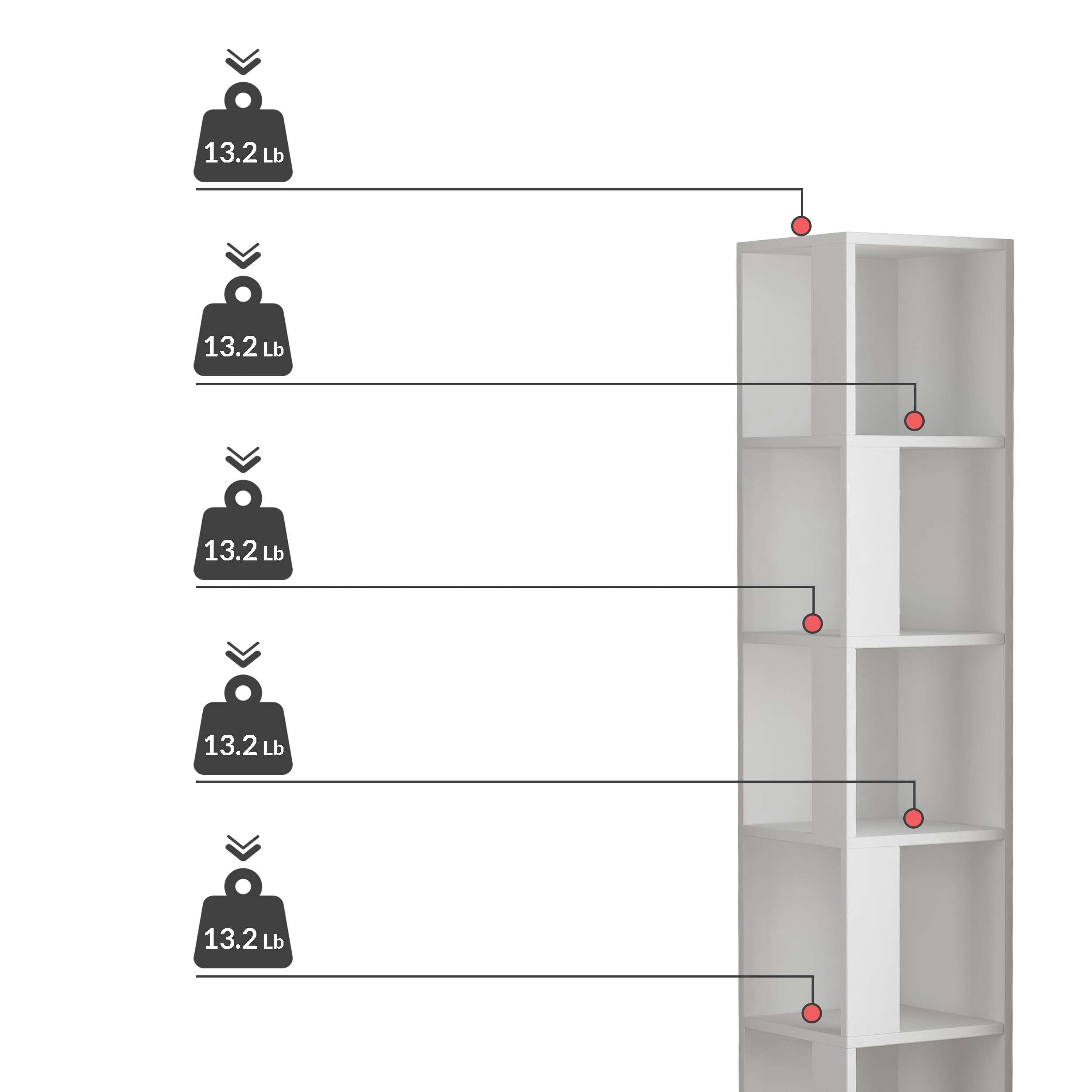 13.2 Lb

13.2 Lb

13.2 Lb

13.2 Lb

13.2 Lb